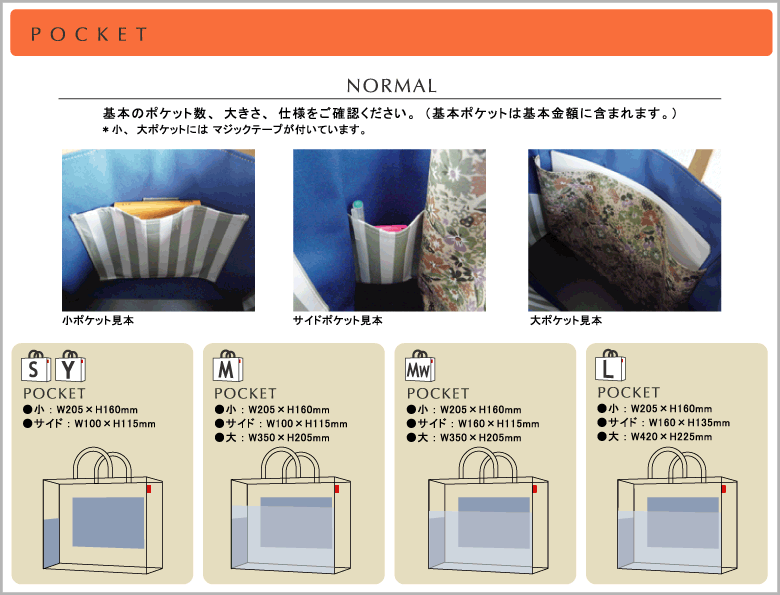 POCKET

NORMAL

基本のポケット数、大きさ、仕様をご確認ください。（基本ポケットは基本金額に含まれます。）
＊小、大ポケットには マジックテープが付いています。

小ポケット見本

サイドポケット見本

大ポケット見本

S Y
POCKET
●小：W205×H160mm
●サイド：W100×H115mm

M
POCKET
●小：W205×H160mm
●サイド：W100×H115mm
●大：W350×H205mm

MW
POCKET
●小：W205×H160mm
●サイド：W160×H115mm
●大：W350×H205mm

L
POCKET
●小：W205×H160mm
●サイド：W160×H135mm
●大：W420×H225mm